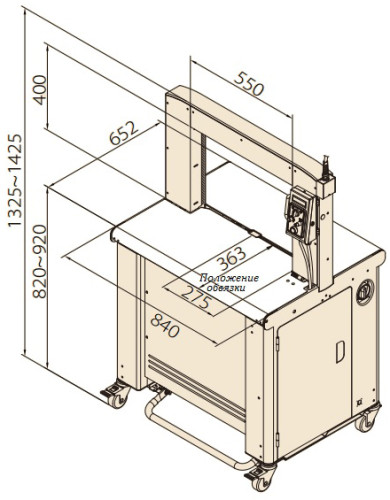 1325~1425
400
652
550
820~920
363
Положение обвязки
275
840